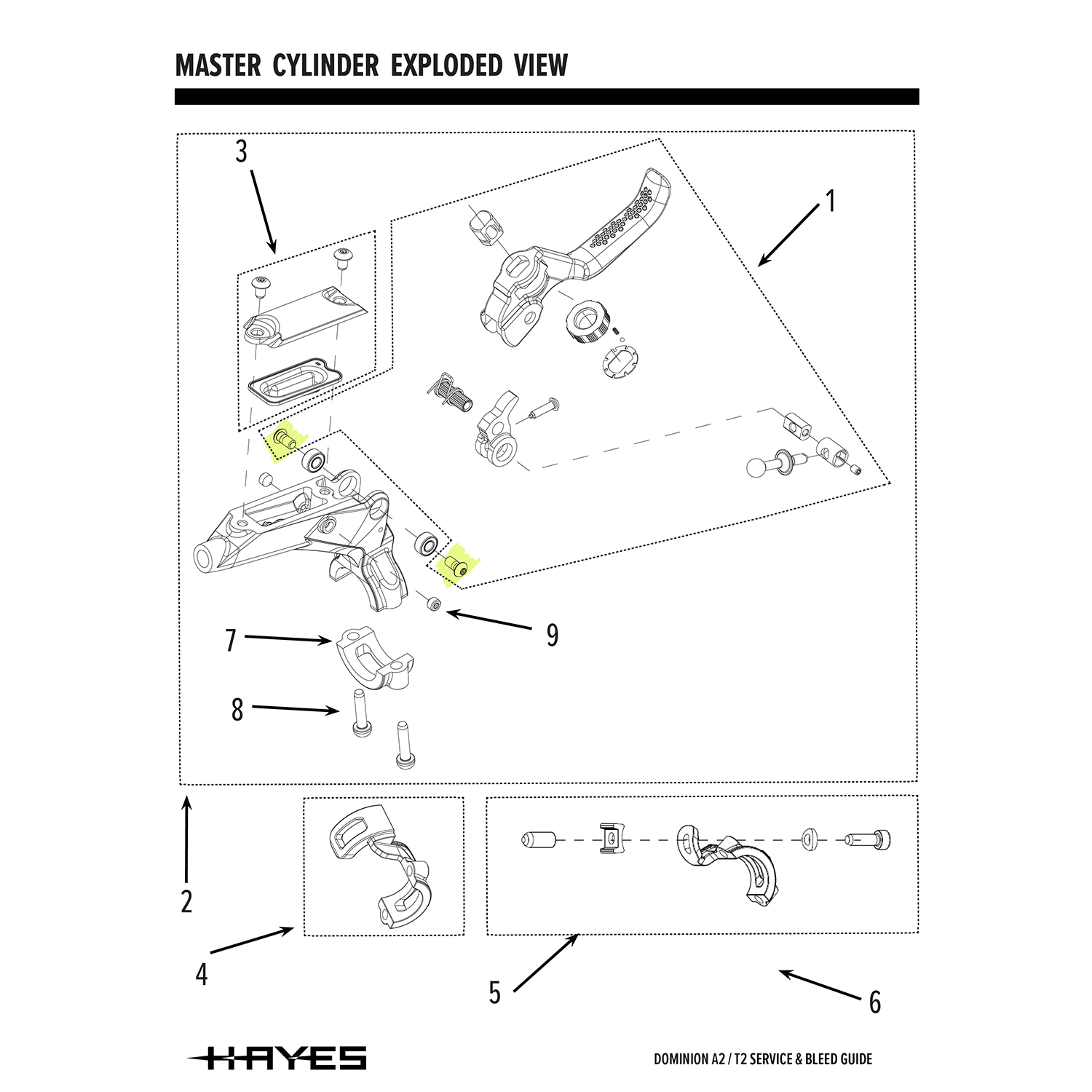 MASTER CYLINDER EXPLODED VIEW

3

1

9

7

8

2

4

5

6

HAYES

DOMINION A2 / T2 SERVICE & BLEED GUIDE